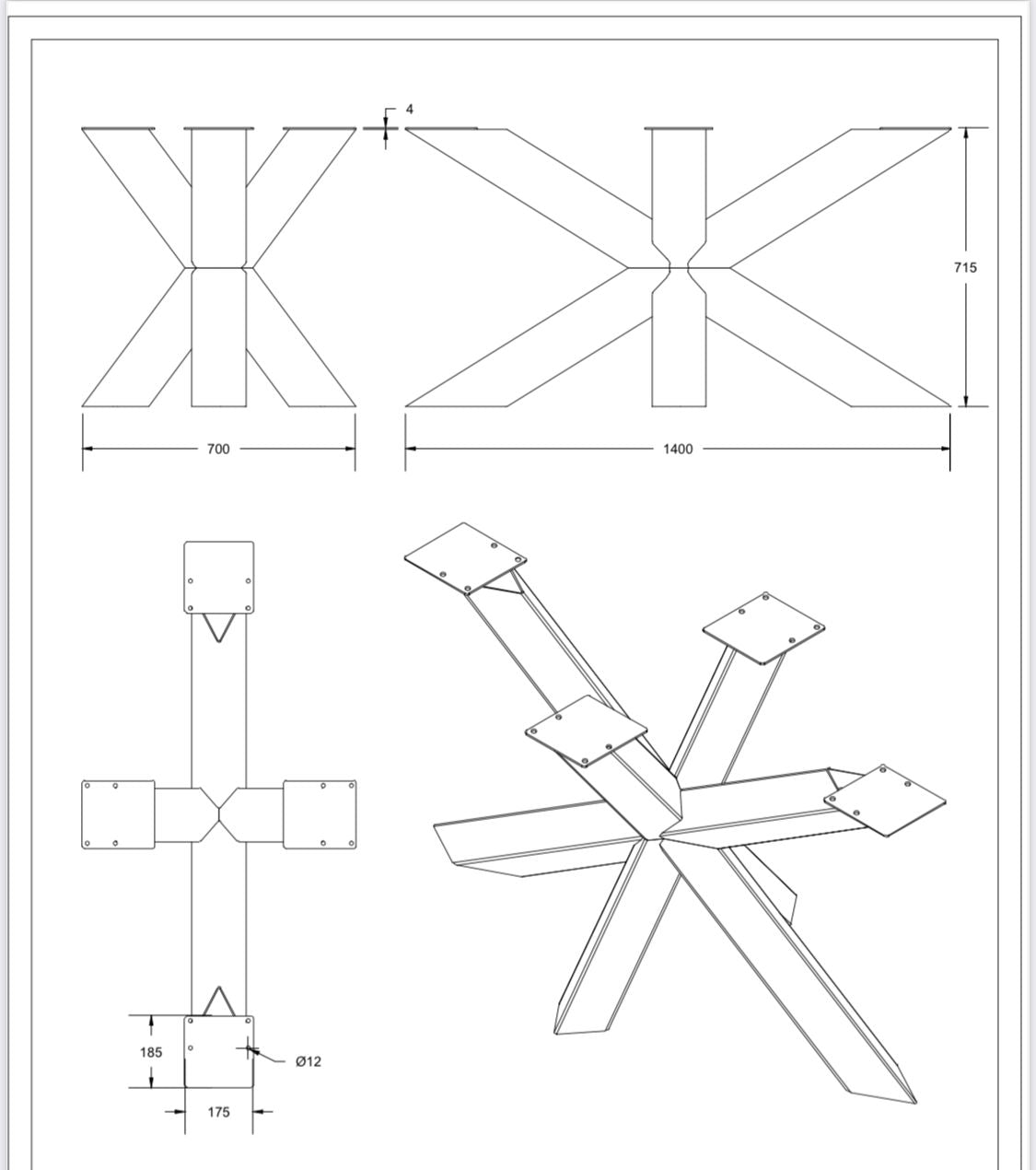 4

715

700

1400

185

Ø12

175