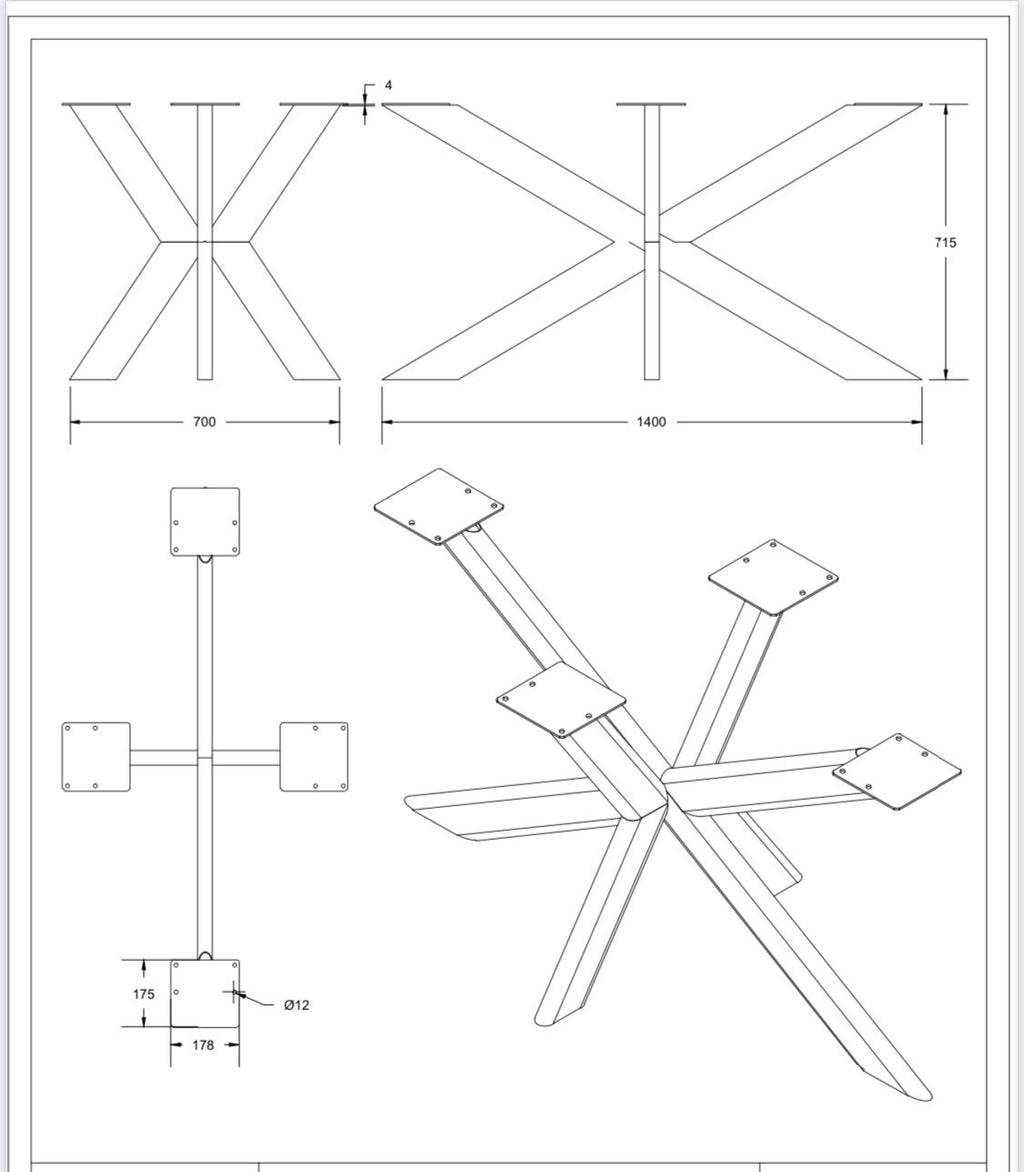 4

715

700

1400

175

Ø12

178