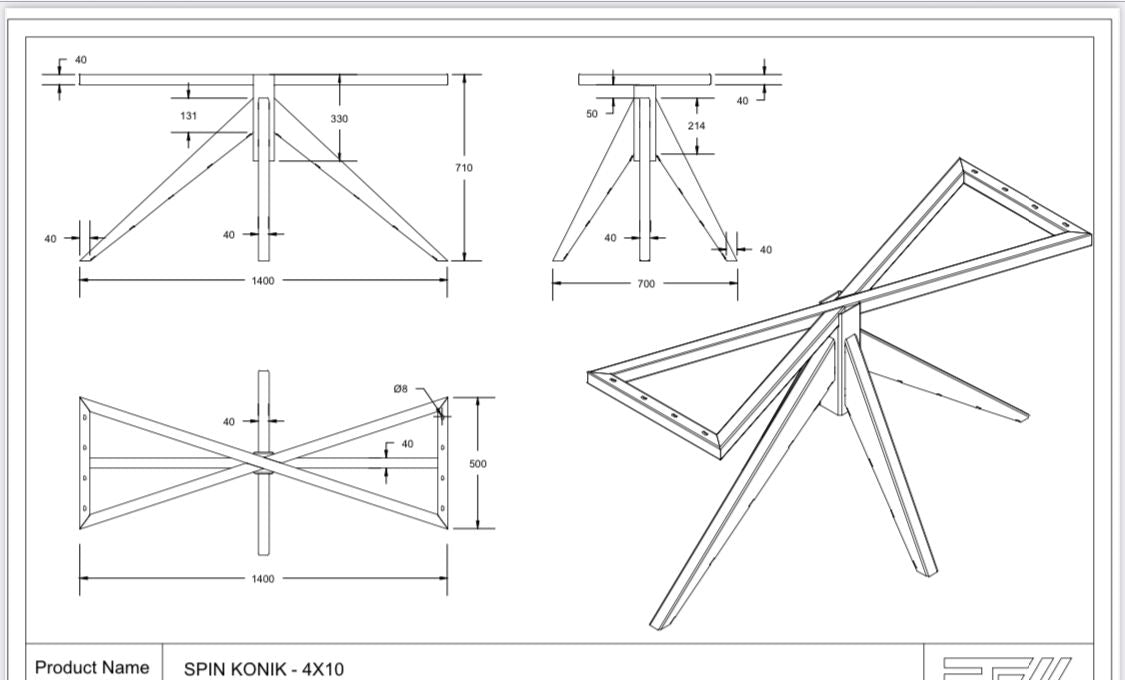 40
131
330
710
40
40
1400
50
40
214
40
40
700
Ø8
40
40
500
1400
Product Name
SPIN KONIK - 4X10