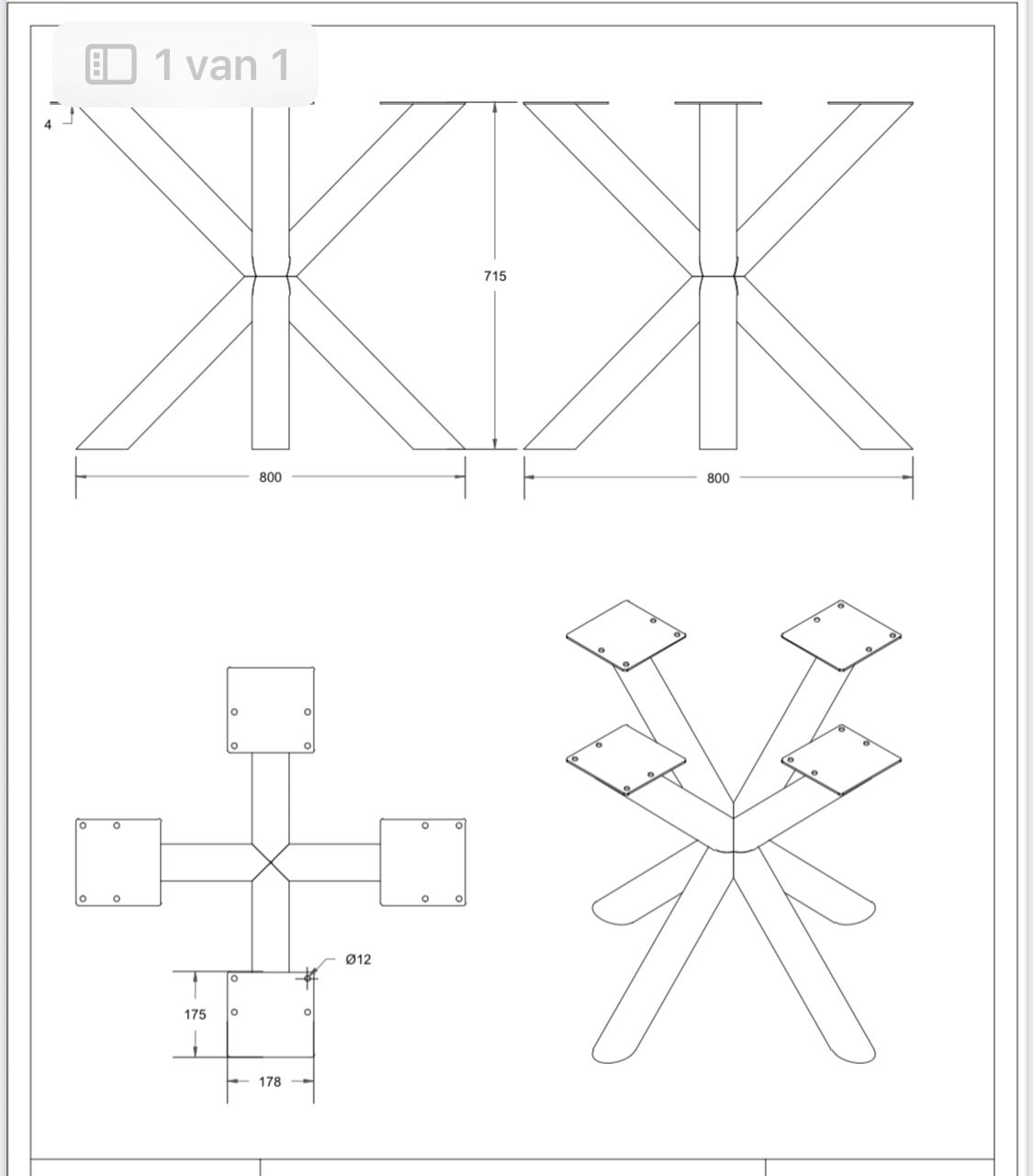 1 van 1

4

715

800

800

Ø12

175

178