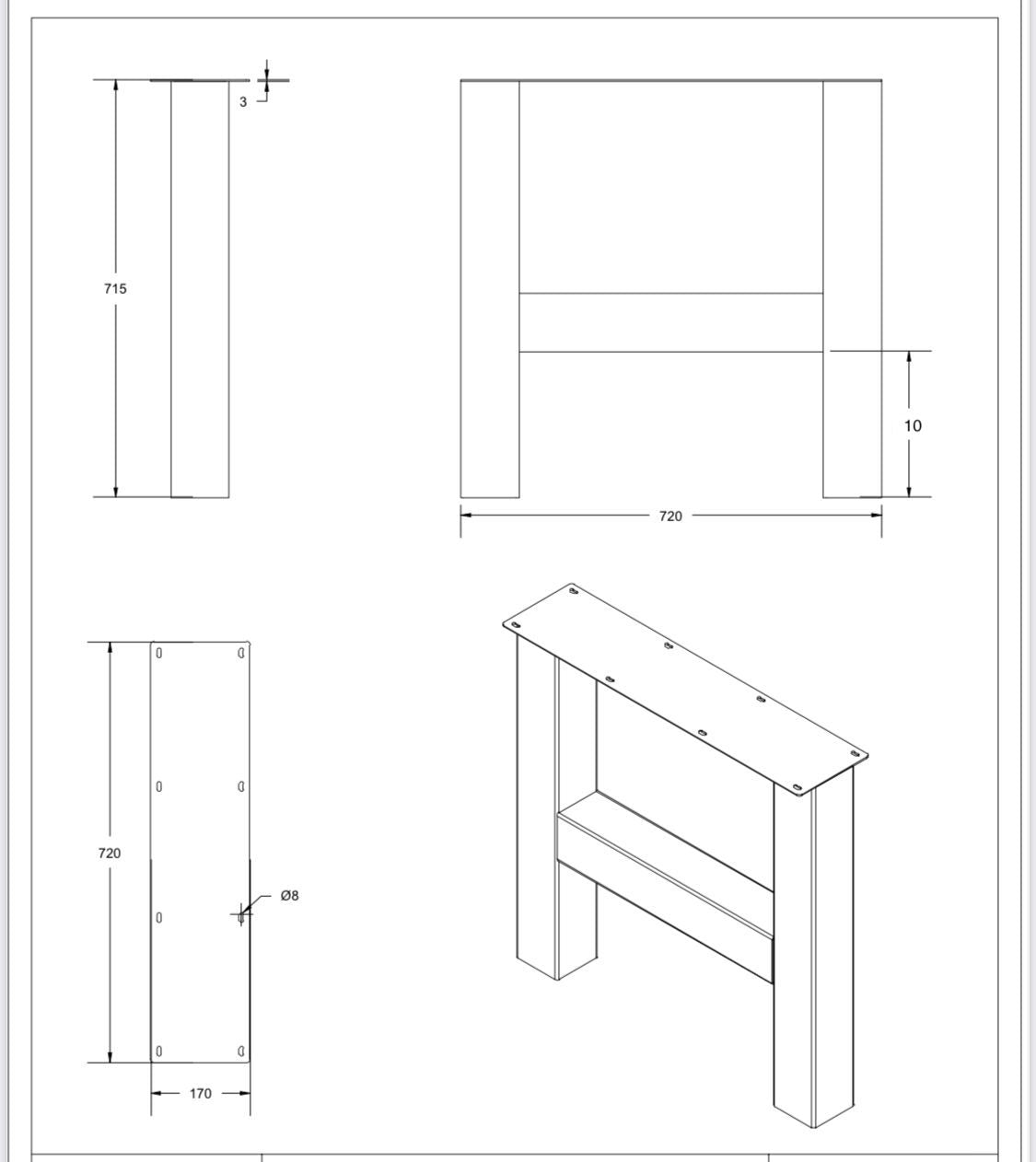 3

715

10

720

720

Ø8

170